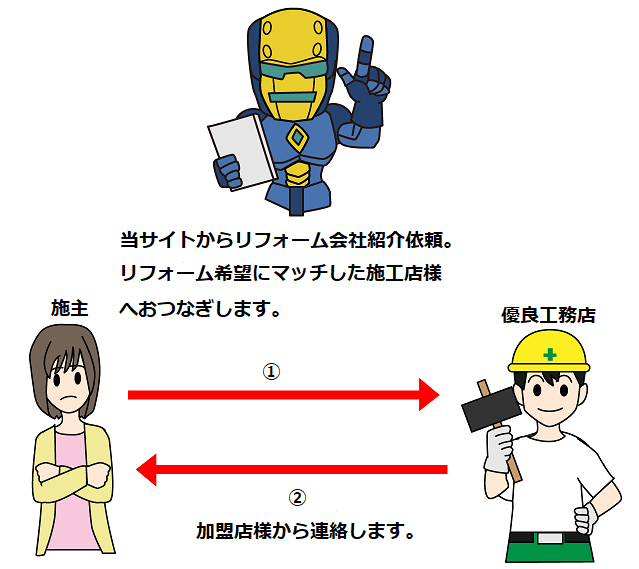 当サイトからリフォーム会社紹介依頼。
リフォーム希望にマッチした施工店様
へおつなぎします。

施主

優良工務店

①

②

加盟店様から連絡します。